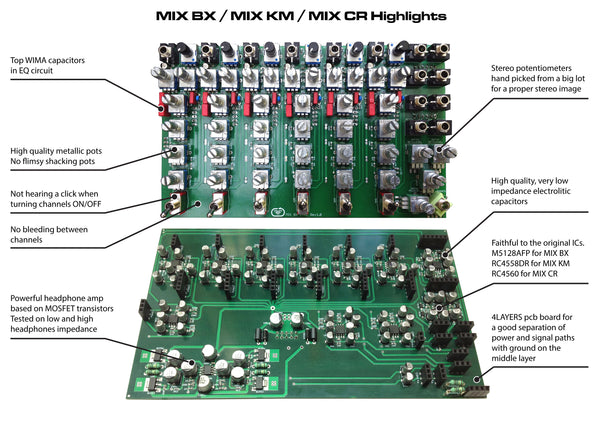 MIX BX / MIX KM / MIX CR Highlights

Top WIMA capacitors in EQ circuit

High quality metallic pots
No flimsy shacking pots

Not hearing a click when turning channels ON/OFF

No bleeding between channels

Powerful headphone amp based on MOSFET transistors
Tested on low and high headphones impedance

Stereo potentiometers hand picked from a big lot for a proper stereo image

High quality, very low impedance electrolitic capacitors

Faithful to the original ICs.
M5128AFP for MIX BX
RC4558DR for MIX KM
RC4560 for MIX CR

4LAYERS pcb board for a good separation of power and signal paths with ground on the middle layer